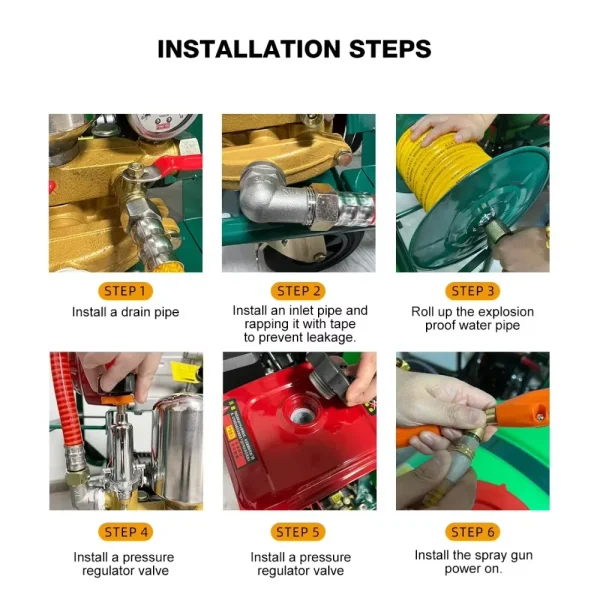 INSTALLATION STEPS

STEP 1
Install a drain pipe

STEP 2
Install an inlet pipe and rapping it with tape to prevent leakage.

STEP 3
Roll up the explosion proof water pipe

STEP 4
Install a pressure regulator valve

STEP 5
Install a pressure regulator valve

STEP 6
Install the spray gun power on.