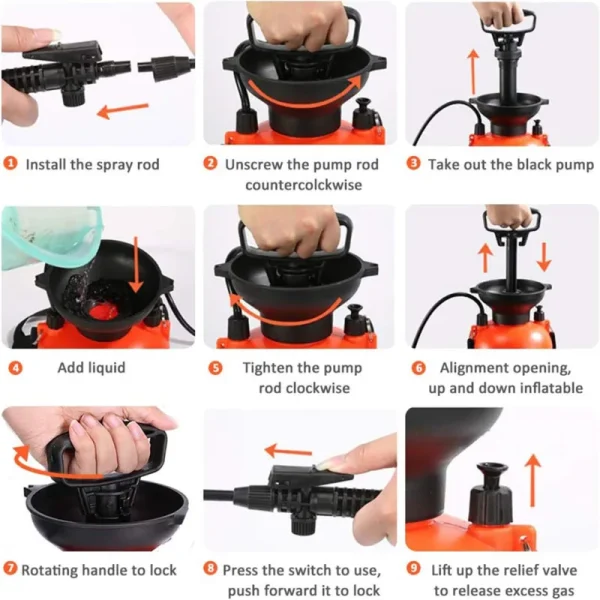 1 Install the spray rod

2 Unscrew the pump rod countercolckwise

3 Take out the black pump

4 Add liquid

5 Tighten the pump rod clockwise

6 Alignment opening, up and down inflatable

7 Rotating handle to lock

8 Press the switch to use, push forward it to lock

9 Lift up the relief valve to release excess gas