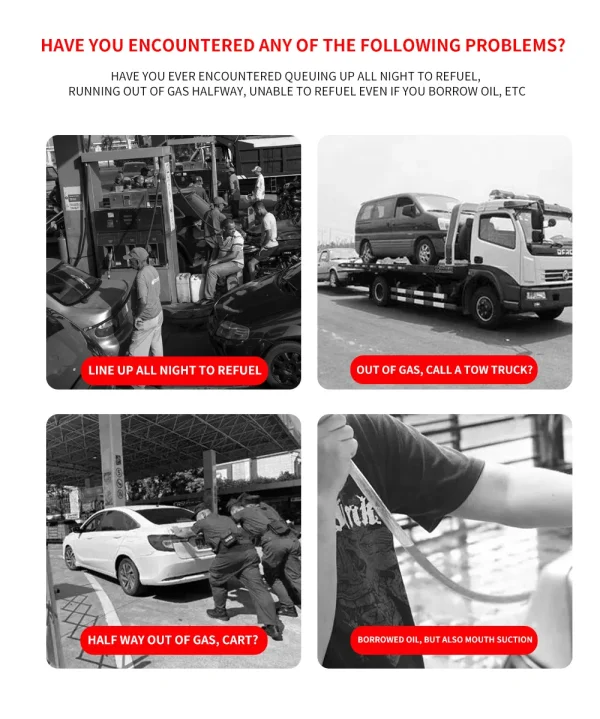 HAVE YOU ENCOUNTERED ANY OF THE FOLLOWING PROBLEMS?

HAVE YOU EVER ENCOUNTERED QUEUING UP ALL NIGHT TO REFUEL, RUNNING OUT OF GAS HALFWAY, UNABLE TO REFUEL EVEN IF YOU BORROW OIL, ETC

LINE UP ALL NIGHT TO REFUEL

OUT OF GAS, CALL A TOW TRUCK?

HALF WAY OUT OF GAS, CART?

BORROWED OIL, BUT ALSO MOUTH SUCTION